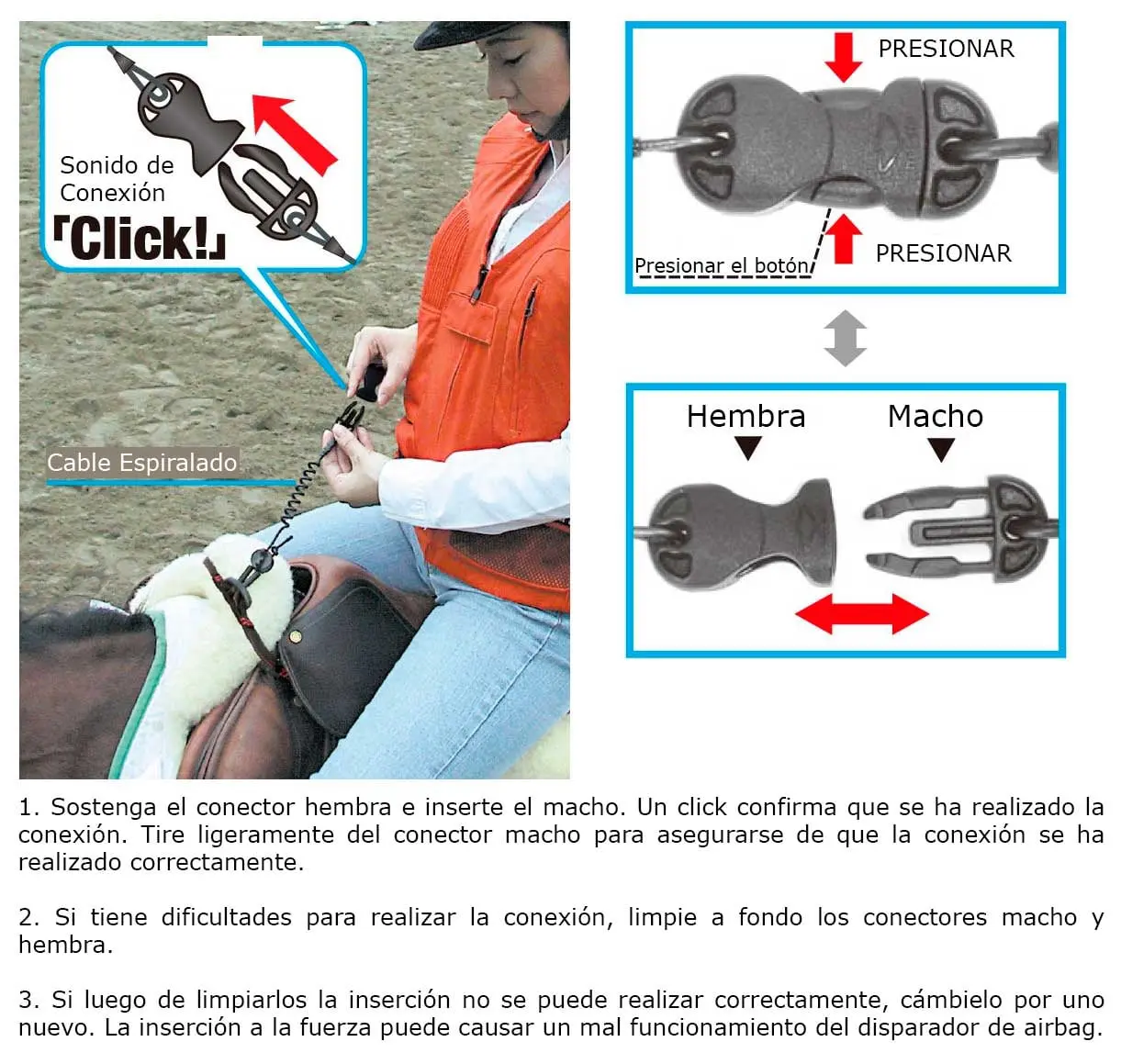 Sonido de Conexión
「Click!」

Cable Espiralado

PRESIONAR

Presionar el botón

PRESIONAR

Hembra

Macho

1. Sostenga el conector hembra e inserte el macho. Un click confirma que se ha realizado la conexión. Tire ligeramente del conector macho para asegurarse de que la conexión se ha realizado correctamente.

2. Si tiene dificultades para realizar la conexión, limpie a fondo los conectores macho y hembra.

3. Si luego de limpiarlos la inserción no se puede realizar correctamente, cámbielo por uno nuevo. La inserción a la fuerza puede causar un mal funcionamiento del disparador de airbag.